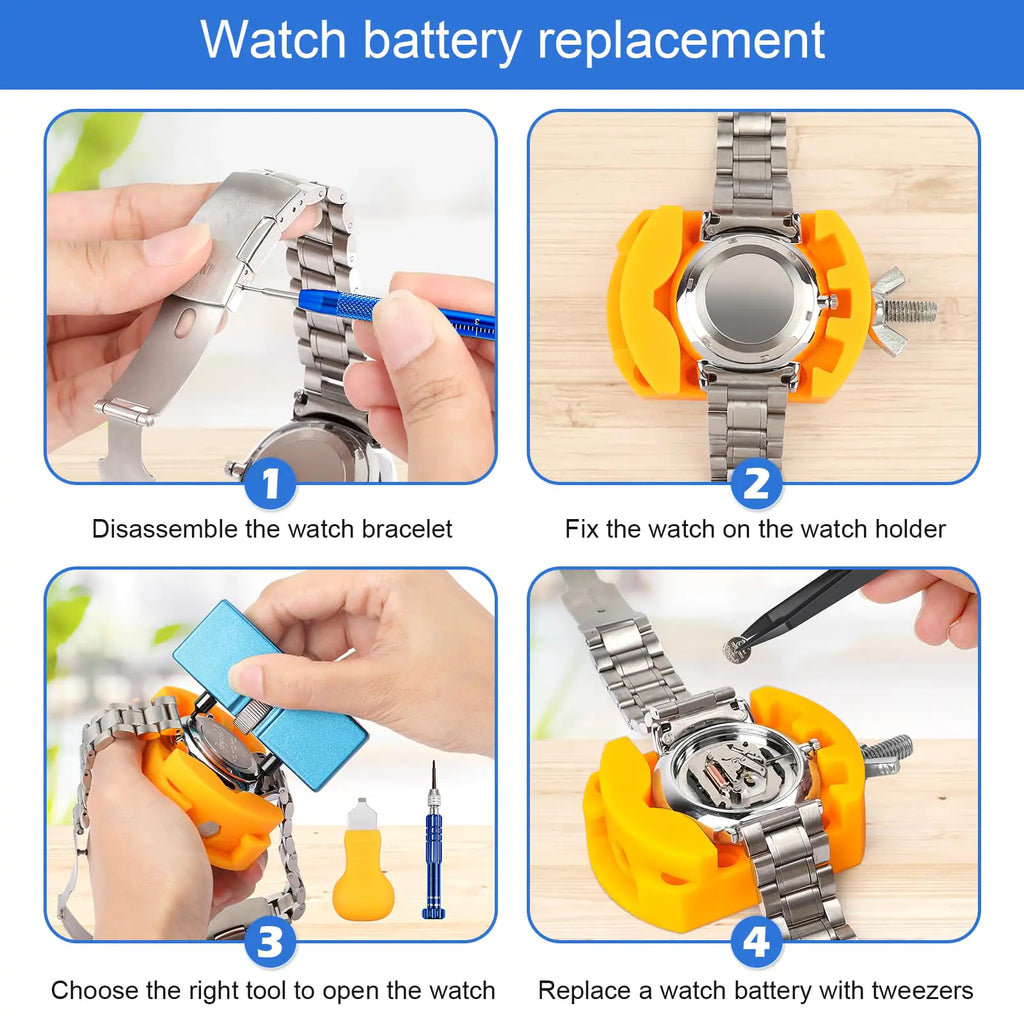 Watch battery replacement

1
Disassemble the watch bracelet

2
Fix the watch on the watch holder

3
Choose the right tool to open the watch

4
Replace a watch battery with tweezers