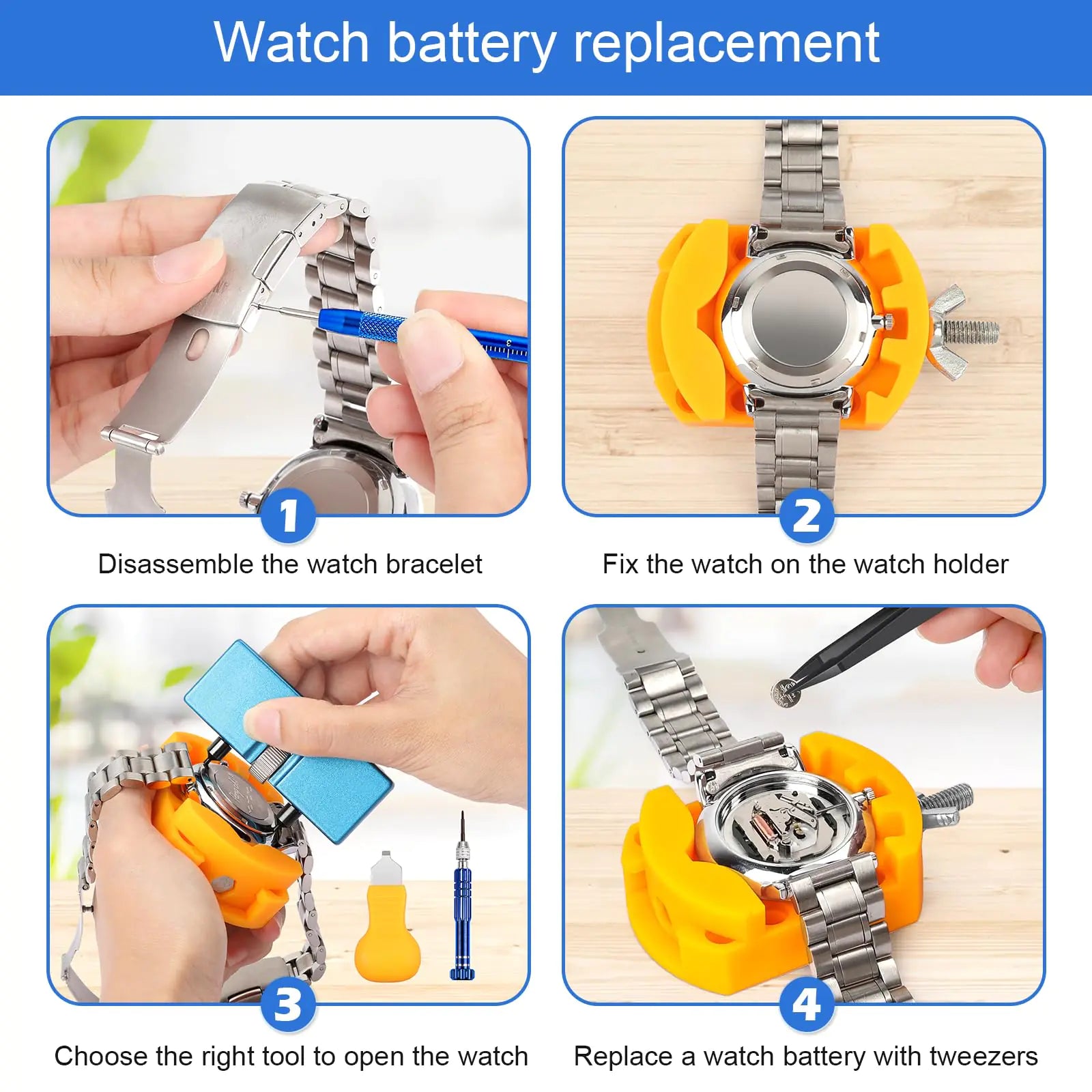 Watch battery replacement

1

Disassemble the watch bracelet

2

Fix the watch on the watch holder

3

Choose the right tool to open the watch

4

Replace a watch battery with tweezers